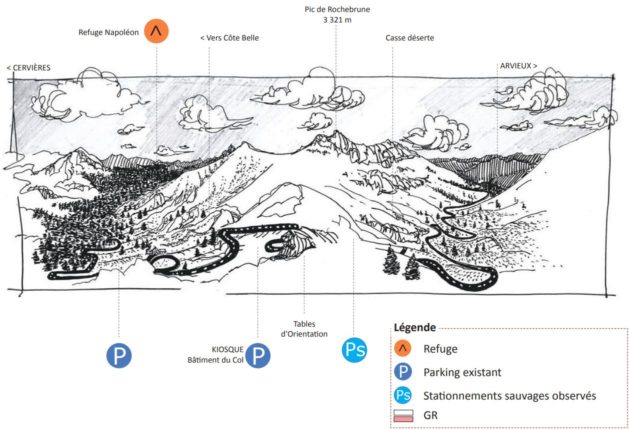 Pic de Rochebrune
3 321 m

Refuge Napoléon

< Vers Côte Belle

Casse déserte

< CERVIÈRES

ARVIEUX >

P

KIOSQUE
Bâtiment du Col

P

Tables
d'Orientation

Ps

Légende
Refuge
P Parking existant
Ps Stationnements sauvages observés
GR